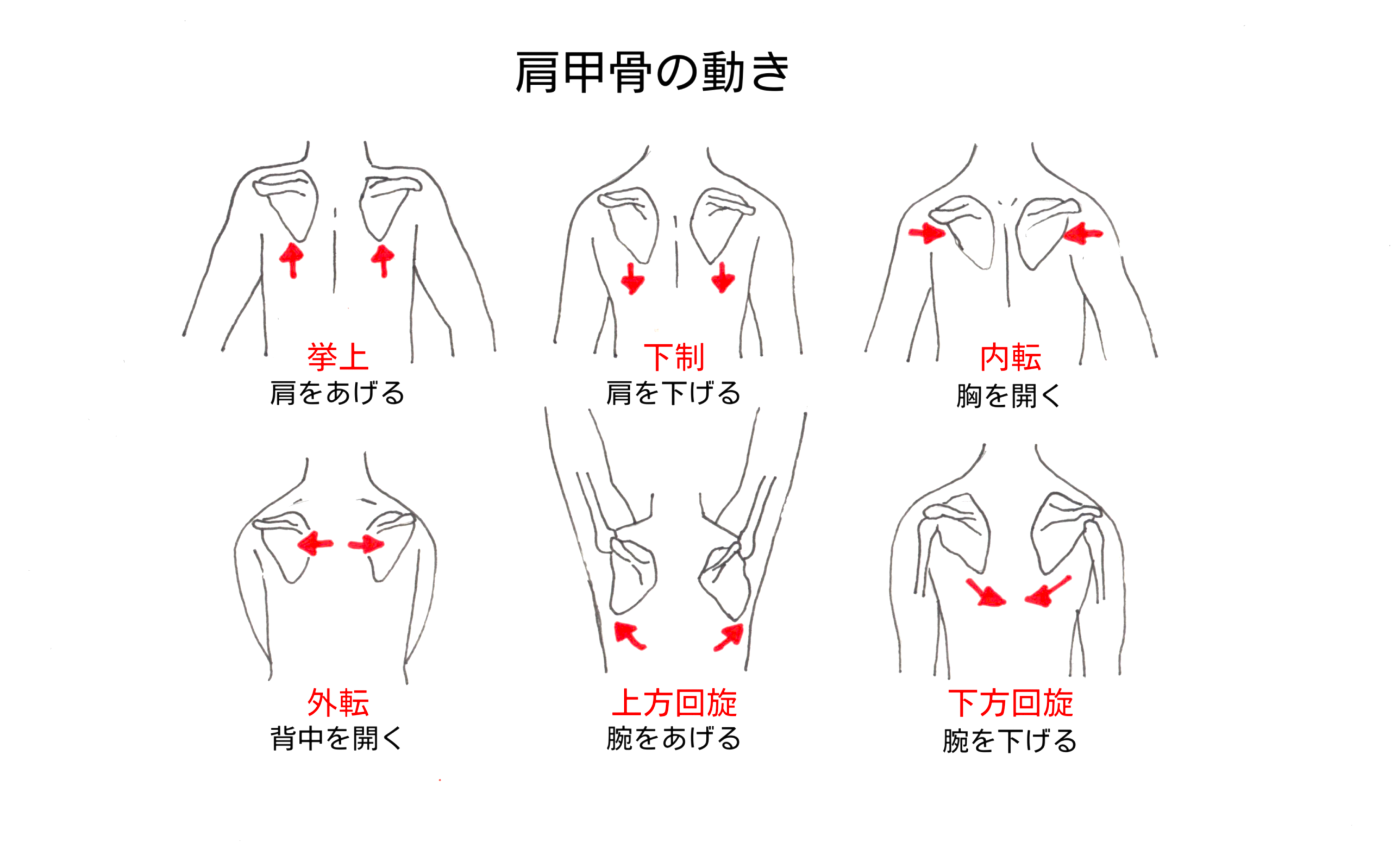 肩甲骨の動き

挙上
肩をあげる

下制
肩を下げる

内転
胸を開く

外転
背中を開く

上方回旋
腕をあげる

下方回旋
腕を下げる